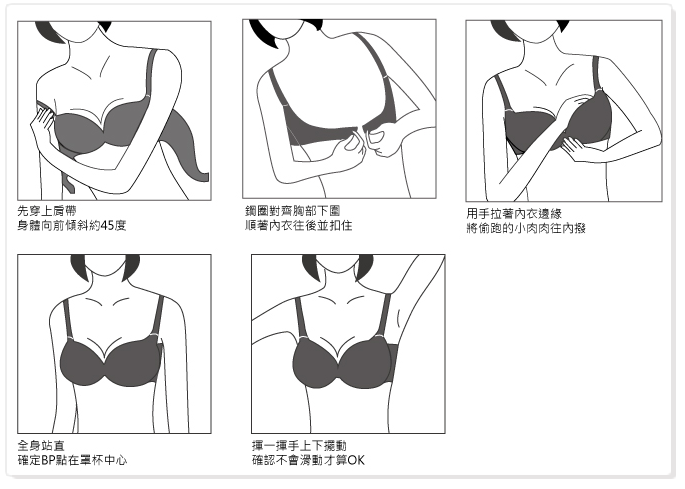 先穿上肩帶
身體向前傾斜約45度

鋼圈對齊胸部下圍
順著內衣往後並扣住

用手拉著內衣邊緣
將偷跑的小肉肉往內撥

全身站直
確定BP點在罩杯中心

揮一揮手上下擺動
確認不會滑動才算OK